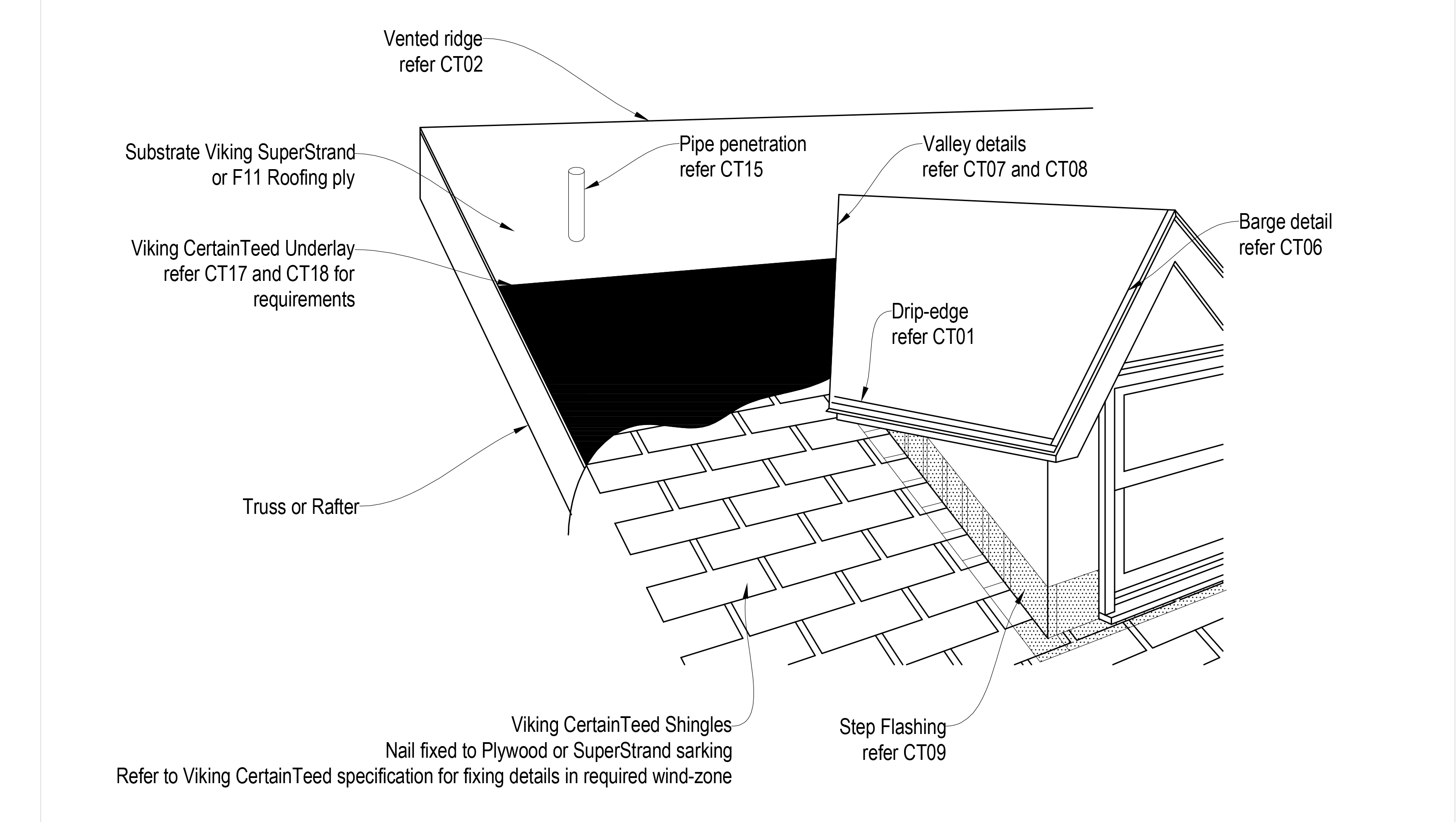 Vented ridge
refer CT02

Substrate Viking SuperStrand
or F11 Roofing ply

Pipe penetration
refer CT15

Valley details
refer CT07 and CT08

Barge detail
refer CT06

Viking CertainTeed Underlay
refer CT17 and CT18 for
requirements

Drip-edge
refer CT01

Truss or Rafter

Viking CertainTeed Shingles
Nail fixed to Plywood or SuperStrand sarking
Refer to Viking CertainTeed specification for fixing details in required wind-zone

Step Flashing
refer CT09