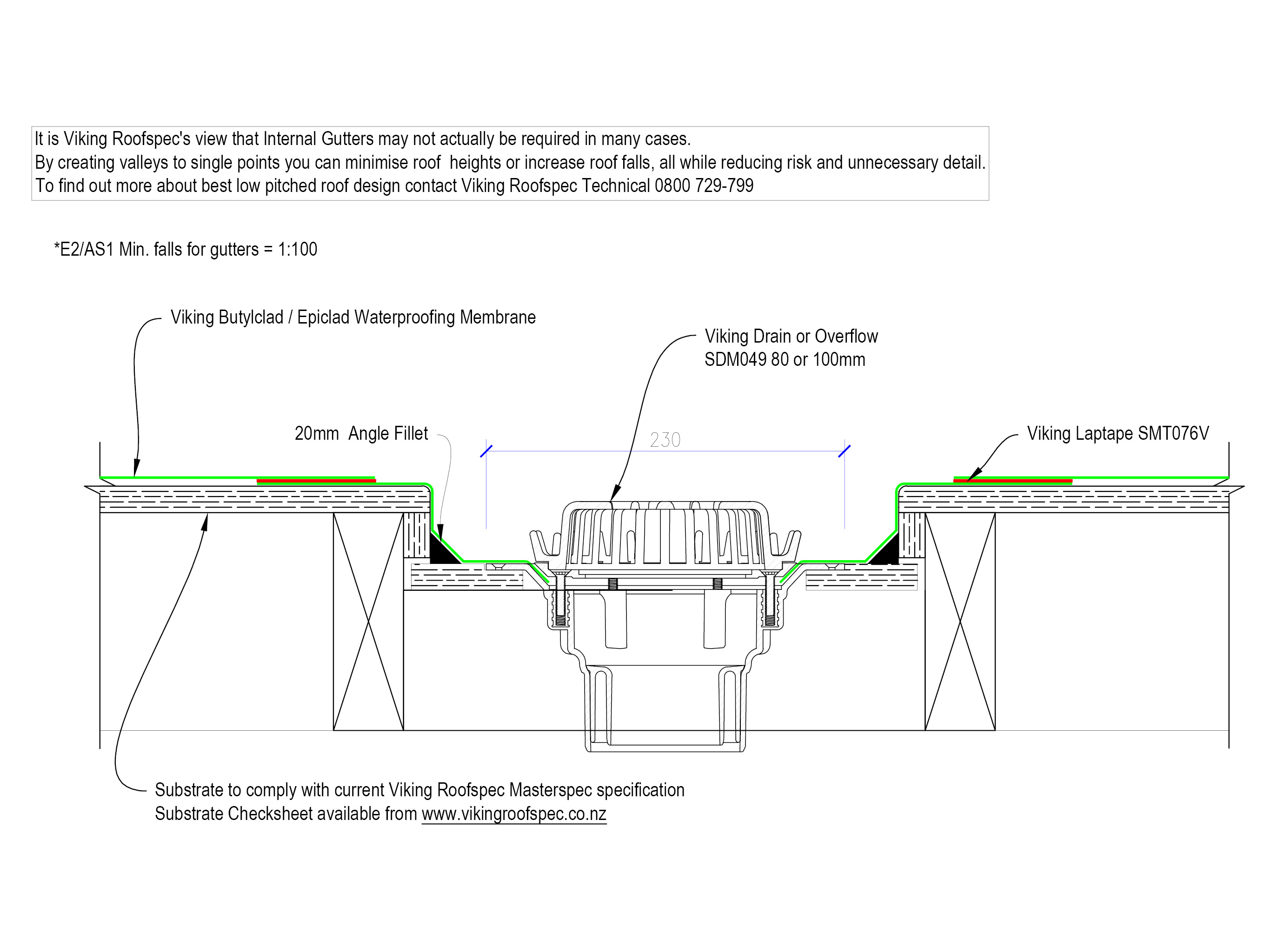 It is Viking Roofspec's view that Internal Gutters may not actually be required in many cases.
By creating valleys to single points you can minimise roof heights or increase roof falls, all while reducing risk and unnecessary detail.
To find out more about best low pitched roof design contact Viking Roofspec Technical 0800 729-799

*E2/AS1 Min. falls for gutters = 1:100

Viking Butylclad / Epiclad Waterproofing Membrane

Viking Drain or Overflow
SDM049 80 or 100mm

20mm Angle Fillet

230

Viking Laptape SMT076V

Substrate to comply with current Viking Roofspec Masterspec specification
Substrate Checksheet available from www.vikingroofspec.co.nz