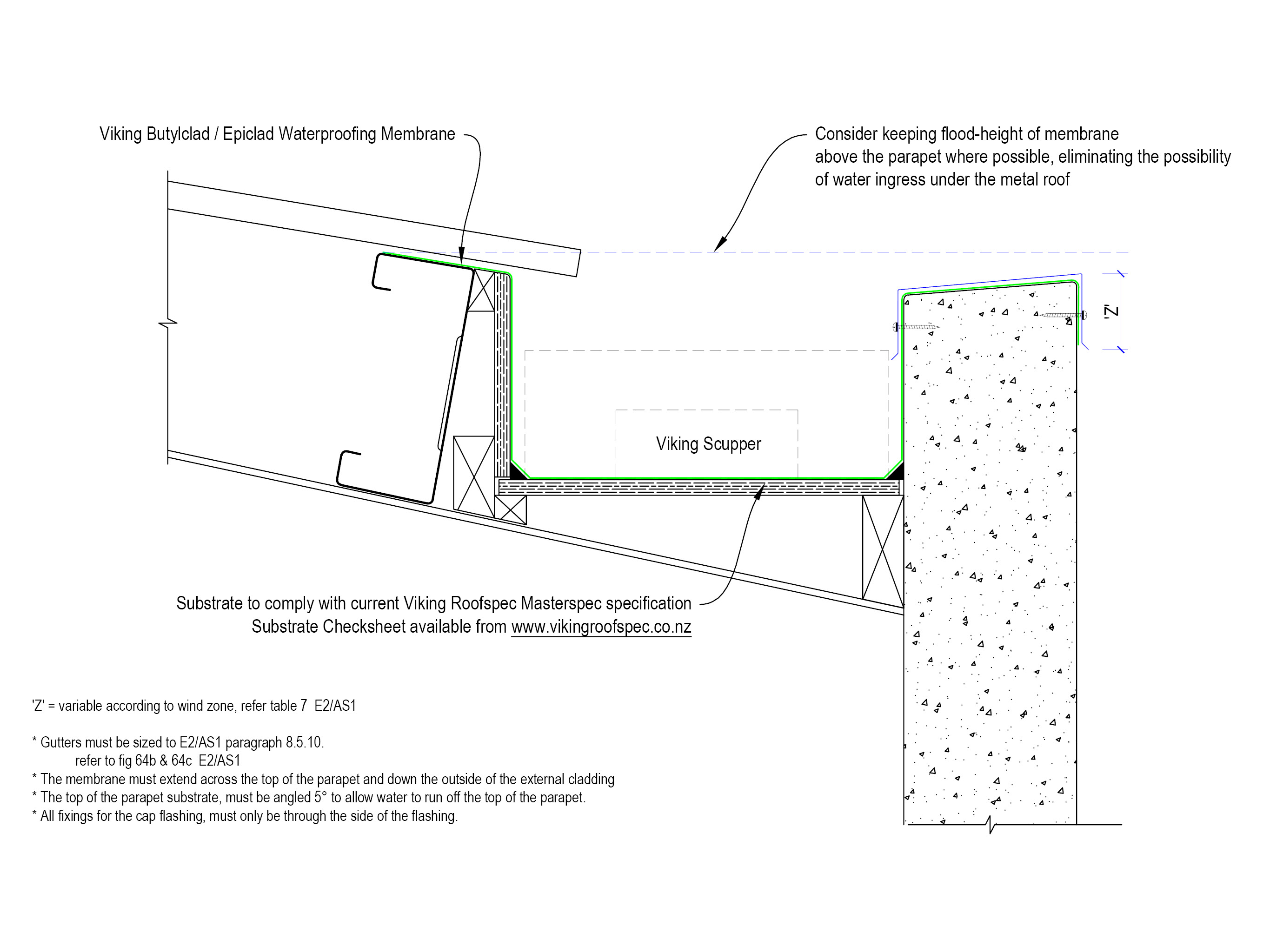 Viking Butylclad / Epiclad Waterproofing Membrane

Consider keeping flood-height of membrane above the parapet where possible, eliminating the possibility of water ingress under the metal roof

'Z'

Viking Scupper

Substrate to comply with current Viking Roofspec Masterspec specification
Substrate Checksheet available from www.vikingroofspec.co.nz

'Z' = variable according to wind zone, refer table 7 E2/AS1

* Gutters must be sized to E2/AS1 paragraph 8.5.10.
refer to fig 64b & 64c E2/AS1
* The membrane must extend across the top of the parapet and down the outside of the external cladding
* The top of the parapet substrate, must be angled 5° to allow water to run off the top of the parapet.
* All fixings for the cap flashing, must only be through the side of the flashing.