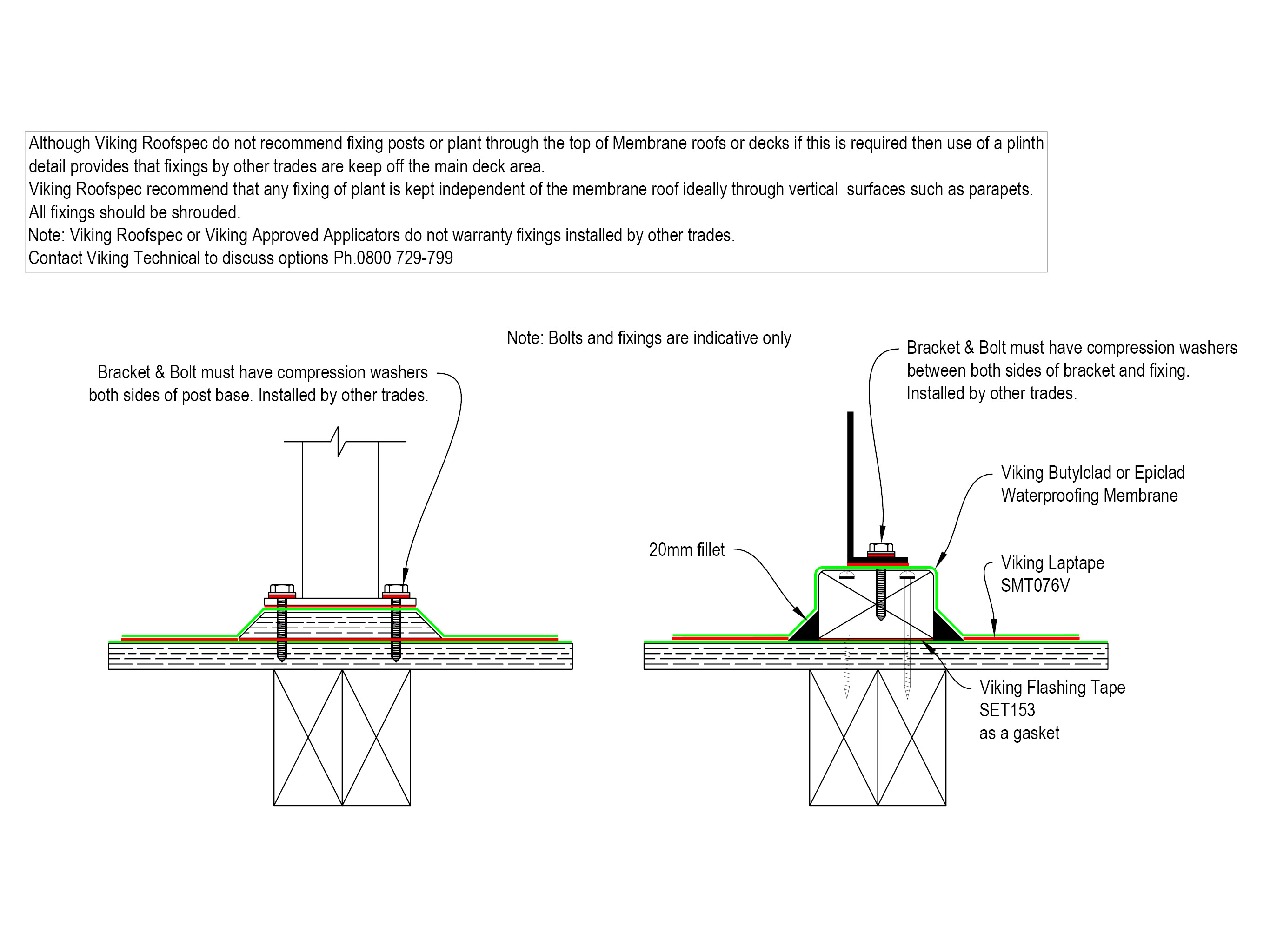 Although Viking Roofspec do not recommend fixing posts or plant through the top of Membrane roofs or decks if this is required then use of a plinth detail provides that fixings by other trades are keep off the main deck area.
Viking Roofspec recommend that any fixing of plant is kept independent of the membrane roof ideally through vertical surfaces such as parapets.
All fixings should be shrouded.
Note: Viking Roofspec or Viking Approved Applicators do not warranty fixings installed by other trades.
Contact Viking Technical to discuss options Ph.0800 729-799

Note: Bolts and fixings are indicative only

Bracket & Bolt must have compression washers both sides of post base. Installed by other trades.

Bracket & Bolt must have compression washers between both sides of bracket and fixing. Installed by other trades.

Viking Butylclad or Epiclad Waterproofing Membrane

20mm fillet

Viking Laptape SMT076V

Viking Flashing Tape SET153 as a gasket